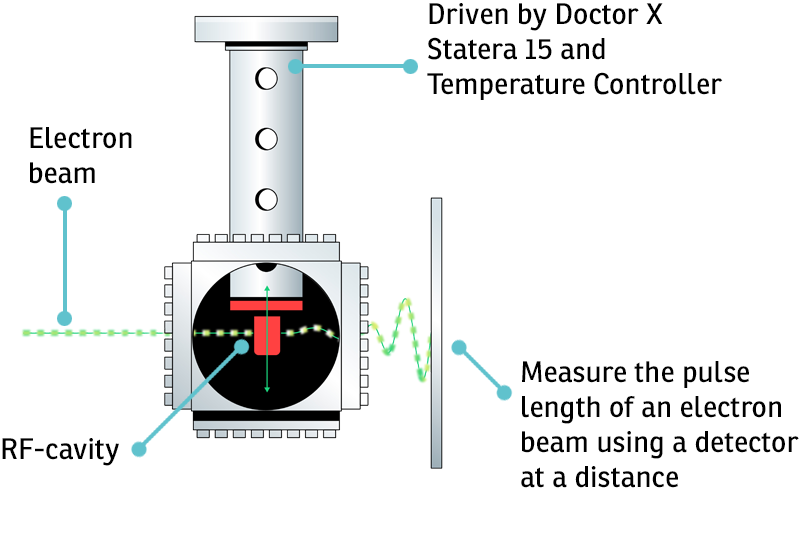 Driven by Doctor X Statera 15 and Temperature Controller

Electron beam

RF-cavity

Measure the pulse length of an electron beam using a detector at a distance