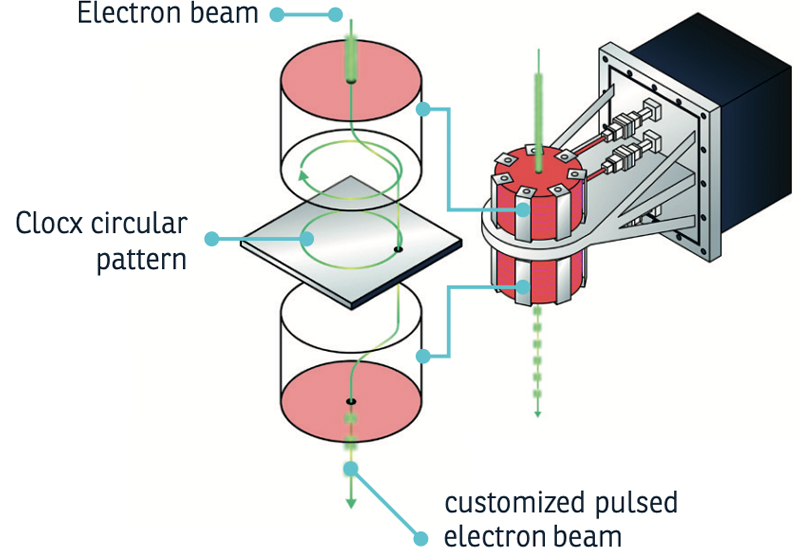 Electron beam

Clocx circular pattern

customized pulsed electron beam