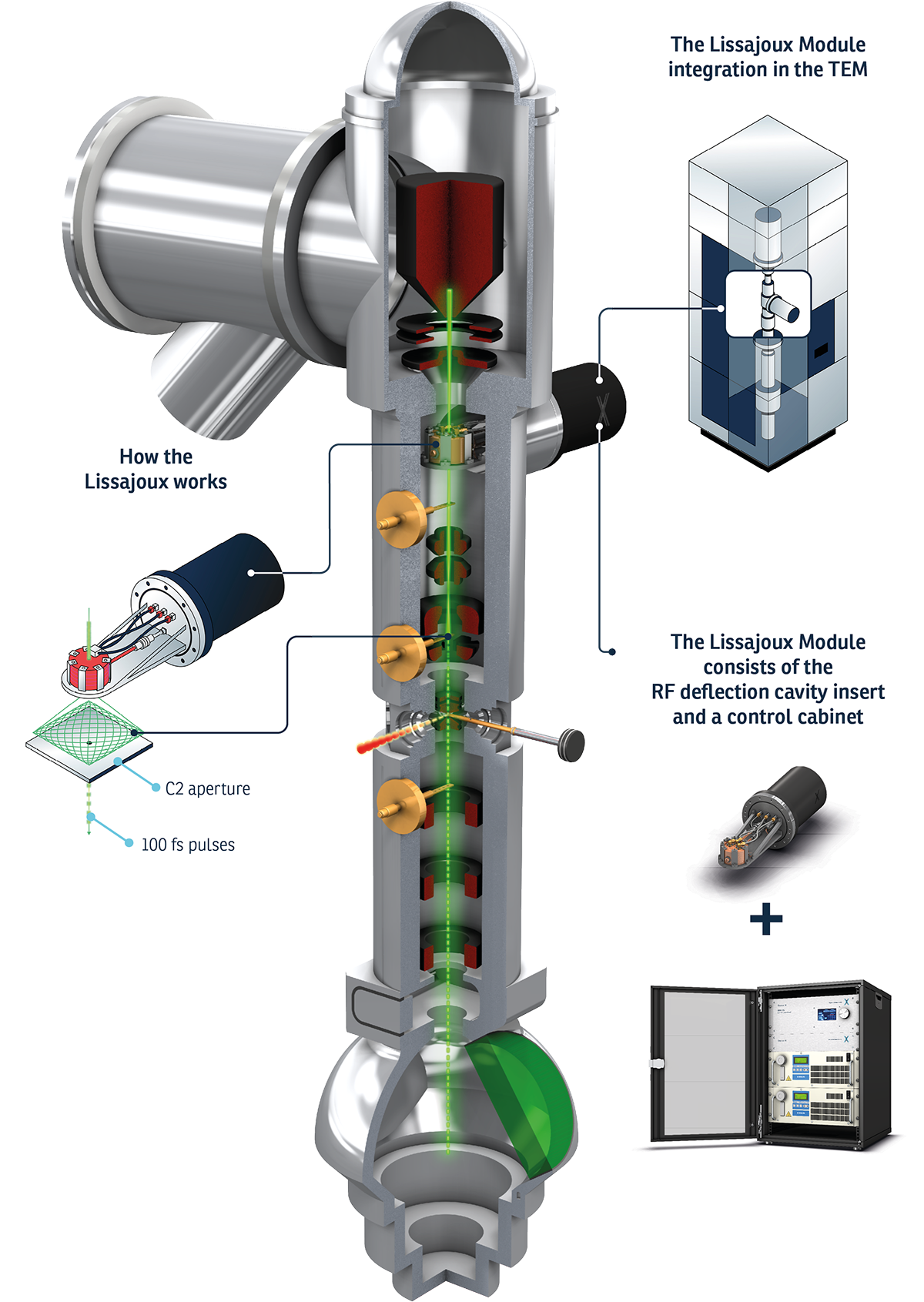 The Lissajoux Module integration in the TEM

How the Lissajoux works

C2 aperture

100 fs pulses

The Lissajoux Module consists of the RF deflection cavity insert and a control cabinet

+